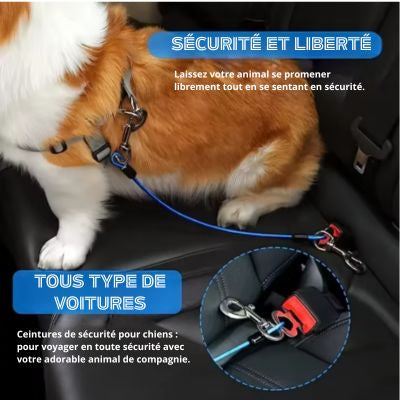 SÉCURITÉ ET LIBERTÉ

Laissez votre animal se promener librement tout en se sentant en sécurité.

TOUS TYPE DE VOITURES

Ceintures de sécurité pour chiens : pour voyager en toute sécurité avec votre adorable animal de compagnie.